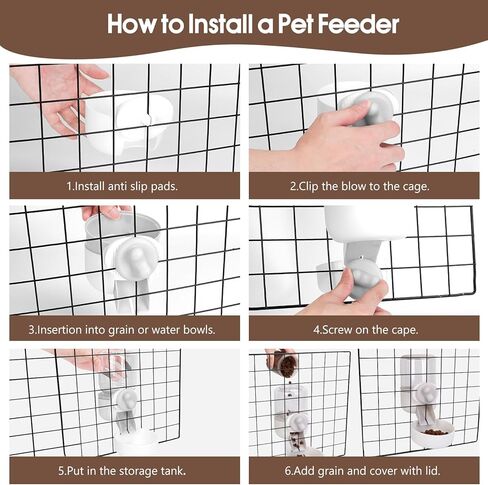 How to Install a Pet Feeder

1.Install anti slip pads.

2.Clip the blow to the cage.

3.Insertion into grain or water bowls.

4.Screw on the cape.

5.Put in the storage tank.

6.Add grain and cover with lid.