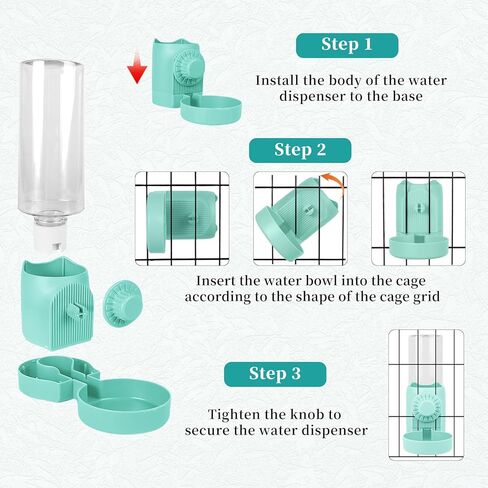 Step 1

Install the body of the water dispenser to the base

Step 2

Insert the water bowl into the cage according to the shape of the cage grid

Step 3

Tighten the knob to secure the water dispenser