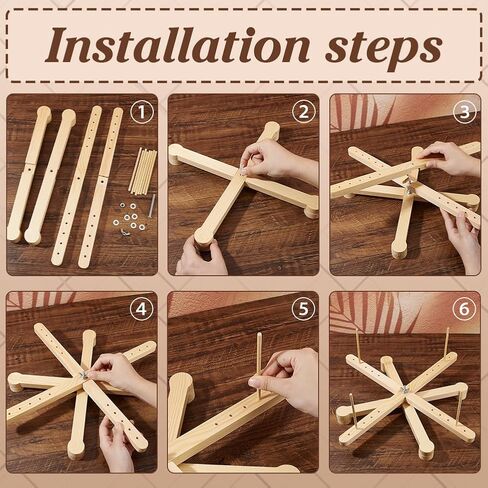 Installation steps

1

2

3

4

5

6