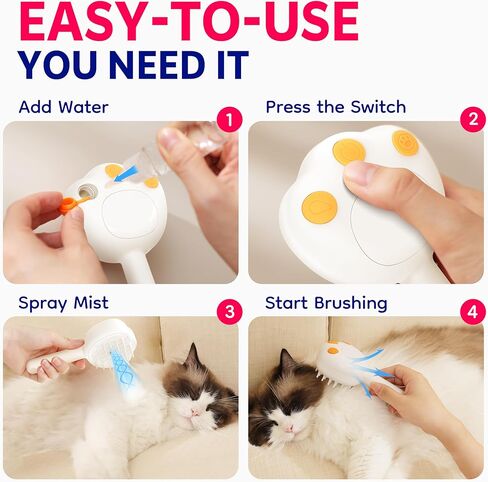 EASY-TO-USE
YOU NEED IT

Add Water
1

Press the Switch
2

Spray Mist
3

Start Brushing
4