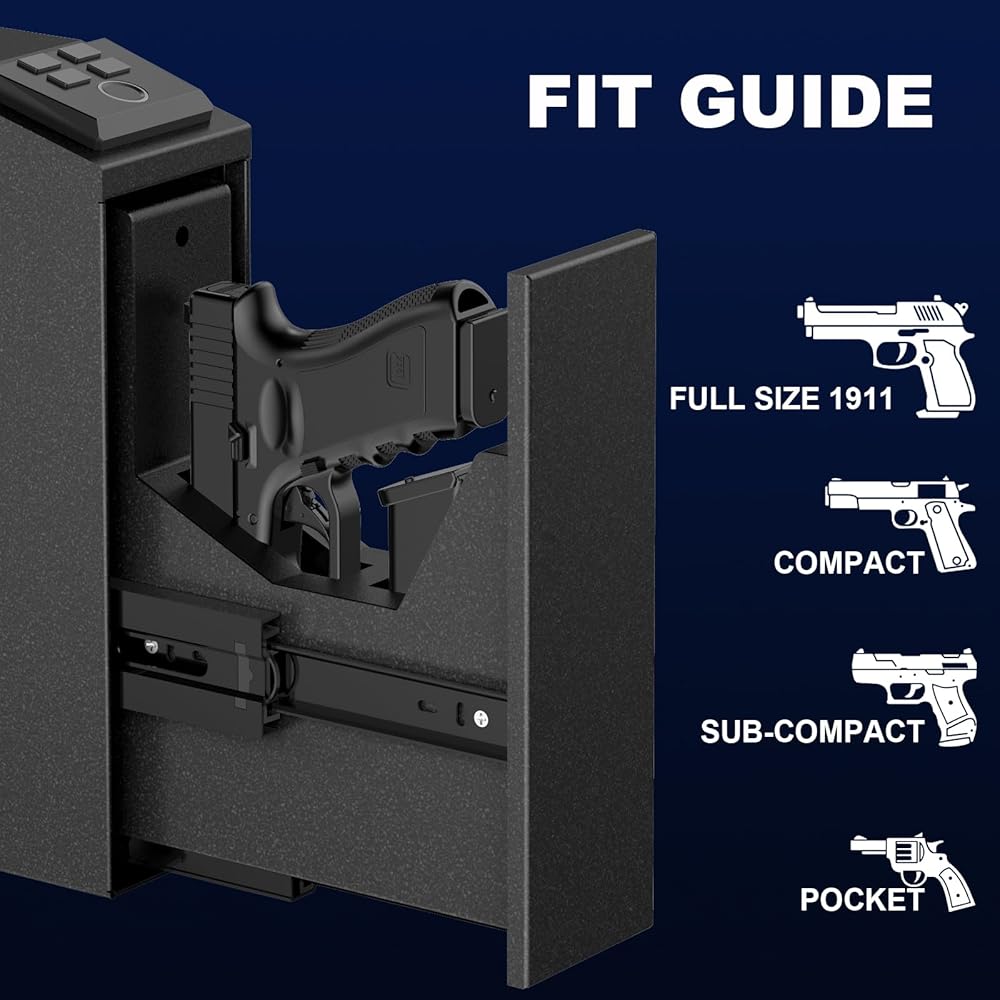 FIT GUIDE

FULL SIZE 1911

COMPACT

SUB-COMPACT

POCKET