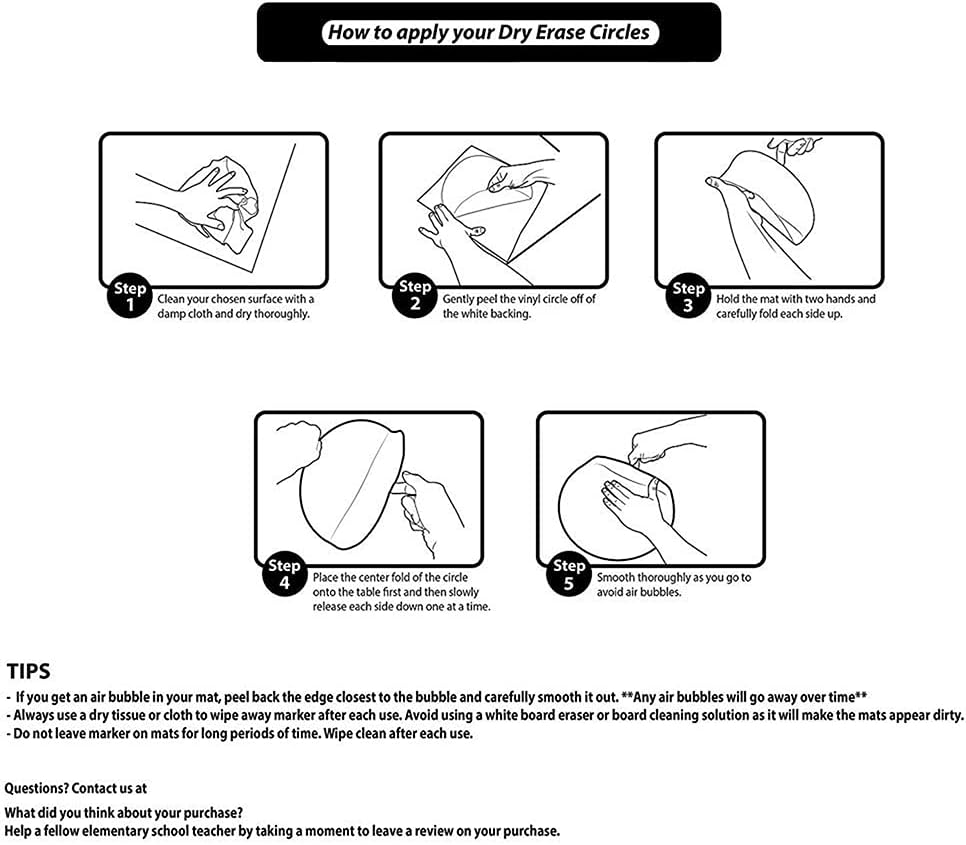 How to apply your Dry Erase Circles

Step 1 Clean your chosen surface with a damp cloth and dry thoroughly.

Step 2 Gently peel the vinyl circle off of the white backing.

Step 3 Hold the mat with two hands and carefully fold each side up.

Step 4 Place the center fold of the circle onto the table first and then slowly release each side down one at a time.

Step 5 Smooth thoroughly as you go to avoid air bubbles.

TIPS
- If you get an air bubble in your mat, peel back the edge closest to the bubble and carefully smooth it out. **Any air bubbles will go away over time**
- Always use a dry tissue or cloth to wipe away marker after each use. Avoid using a white board eraser or board cleaning solution as it will make the mats appear dirty.
- Do not leave marker on mats for long periods of time. Wipe clean after each use.

Questions? Contact us at

What did you think about your purchase?
Help a fellow elementary school teacher by taking a moment to leave a review on your purchase.