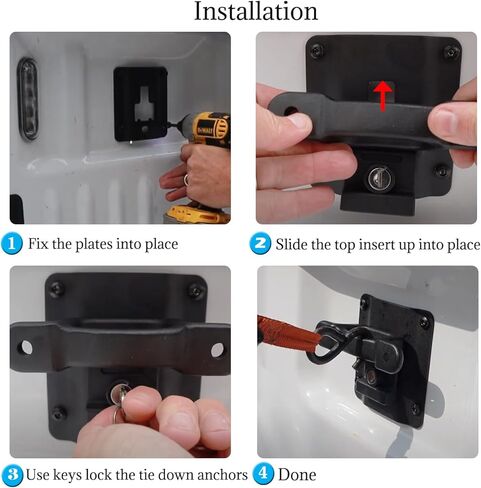 Installation

1 Fix the plates into place

2 Slide the top insert up into place

3 Use keys lock the tie down anchors

4 Done