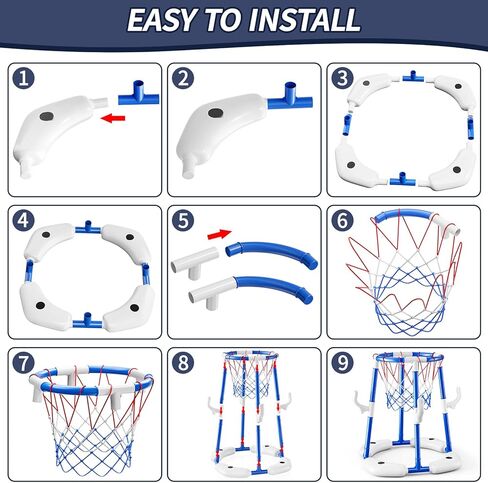 EASY TO INSTALL

1

2

3

4

5

6

7

8

9