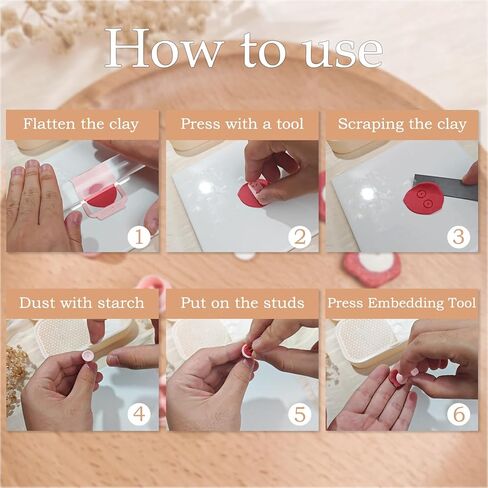 How to use

Flatten the clay
1

Press with a tool
2

Scraping the clay
3

Dust with starch
4

Put on the studs
5

Press Embedding Tool
6