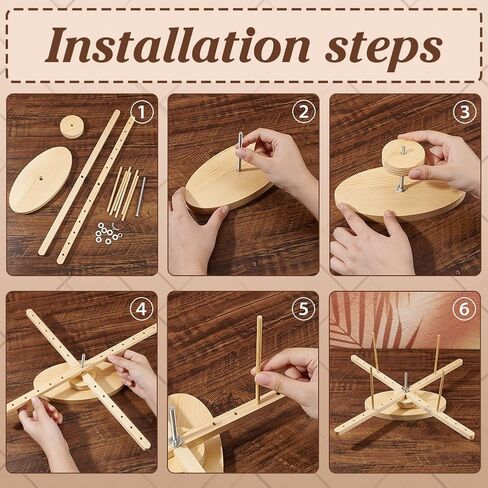 Installation steps

1

2

3

4

5

6