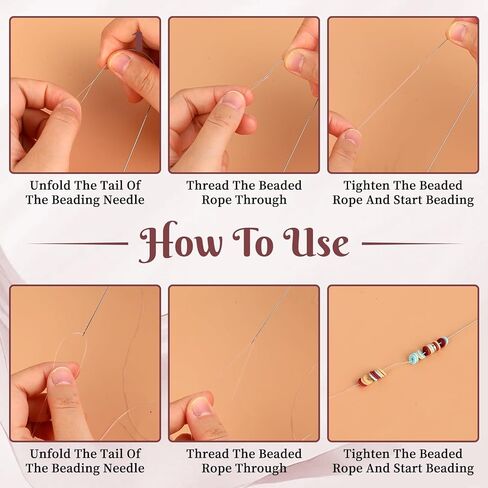 Unfold The Tail Of The Beading Needle

Thread The Beaded Rope Through

Tighten The Beaded Rope And Start Beading

How To Use

Unfold The Tail Of The Beading Needle

Thread The Beaded Rope Through

Tighten The Beaded Rope And Start Beading