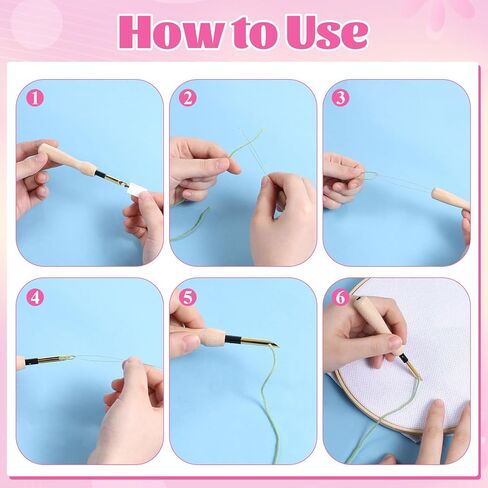 How to Use

1

2

3

4

5

6