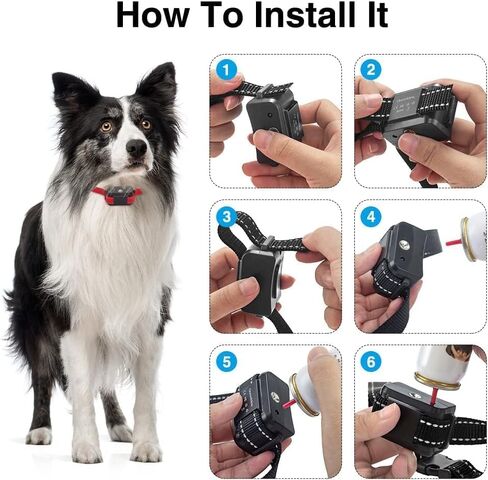 How To Install It

1

2

3

4

5

6