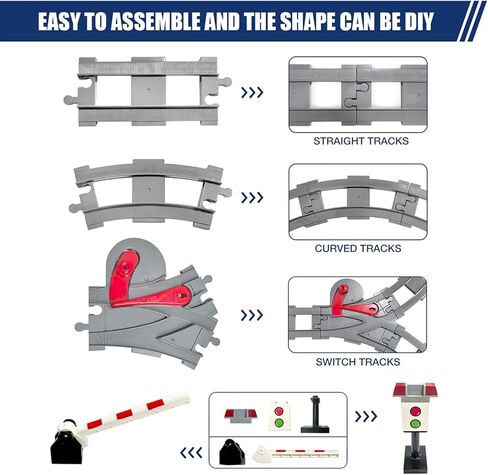 EASY TO ASSEMBLE AND THE SHAPE CAN BE DIY

STRAIGHT TRACKS

CURVED TRACKS

SWITCH TRACKS