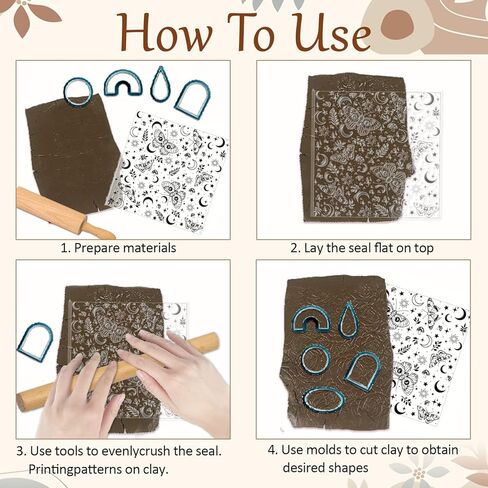 How To Use

1. Prepare materials

2. Lay the seal flat on top

3. Use tools to evenlycrush the seal. Printingpatterns on clay.

4. Use molds to cut clay to obtain desired shapes