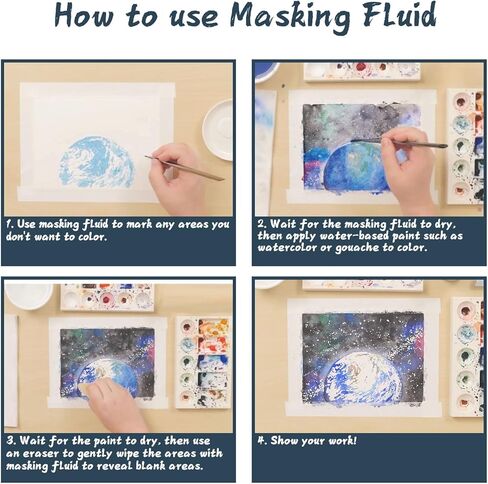 How to use Masking Fluid

1. Use masking fluid to mark any areas you don't want to color.

2. Wait for the masking fluid to dry, then apply water-based paint such as watercolor or gouache to color.

3. Wait for the paint to dry, then use an eraser to gently wipe the areas with masking fluid to reveal blank areas.

4. Show your work!