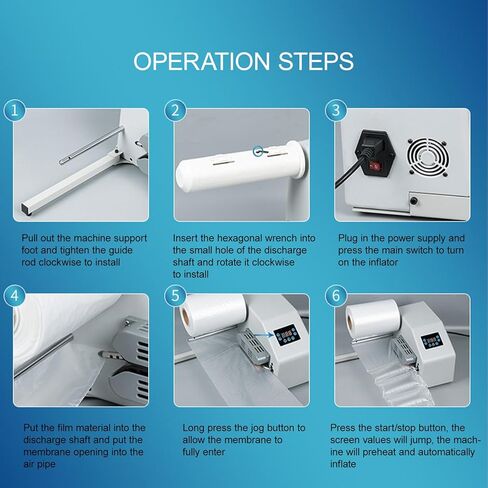 OPERATION STEPS

1

Pull out the machine support foot and tighten the guide rod clockwise to install

2

Insert the hexagonal wrench into the small hole of the discharge shaft and rotate it clockwise to install

3

Plug in the power supply and press the main switch to turn on the inflator

4

Put the film material into the discharge shaft and put the membrane opening into the air pipe

5

Long press the jog button to allow the membrane to fully enter

6

Press the start/stop button, the screen values will jump, the machine will preheat and automatically inflate