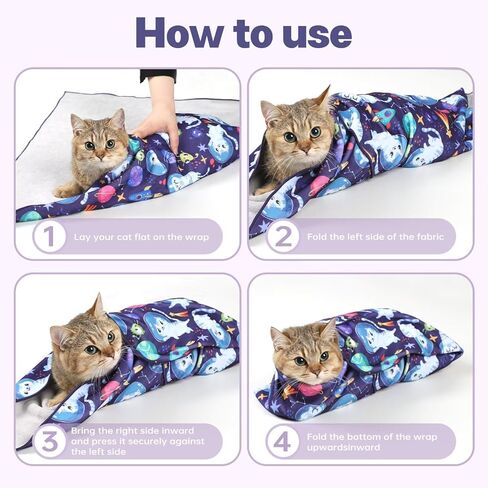 How to use

1 Lay your cat flat on the wrap

2 Fold the left side of the fabric

3 Bring the right side inward and press it securely against the left side

4 Fold the bottom of the wrap upwardsinward