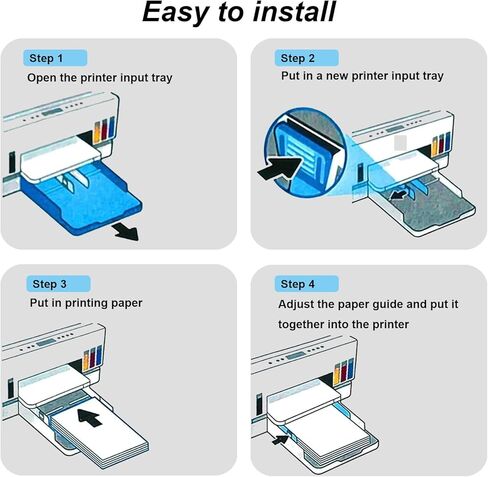 Easy to install

Step 1
Open the printer input tray

Step 2
Put in a new printer input tray

Step 3
Put in printing paper

Step 4
Adjust the paper guide and put it together into the printer