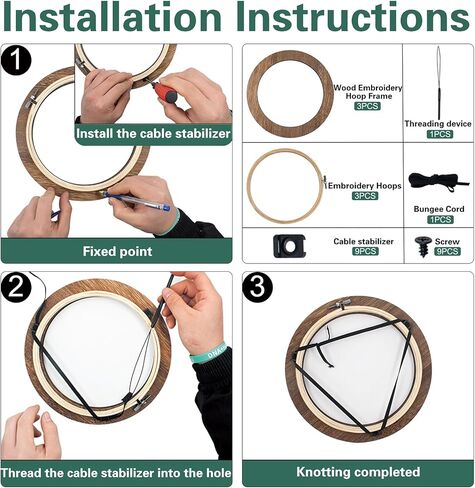 Installation Instructions

1

Install the cable stabilizer

Fixed point

Wood Embroidery Hoop Frame
3PCS

Threading device
1PCS

Embroidery Hoops
3PCS

Bungee Cord
1PCS

Cable stabilizer
9PCS

Screw
9PCS

2

Thread the cable stabilizer into the hole

3

Knotting completed