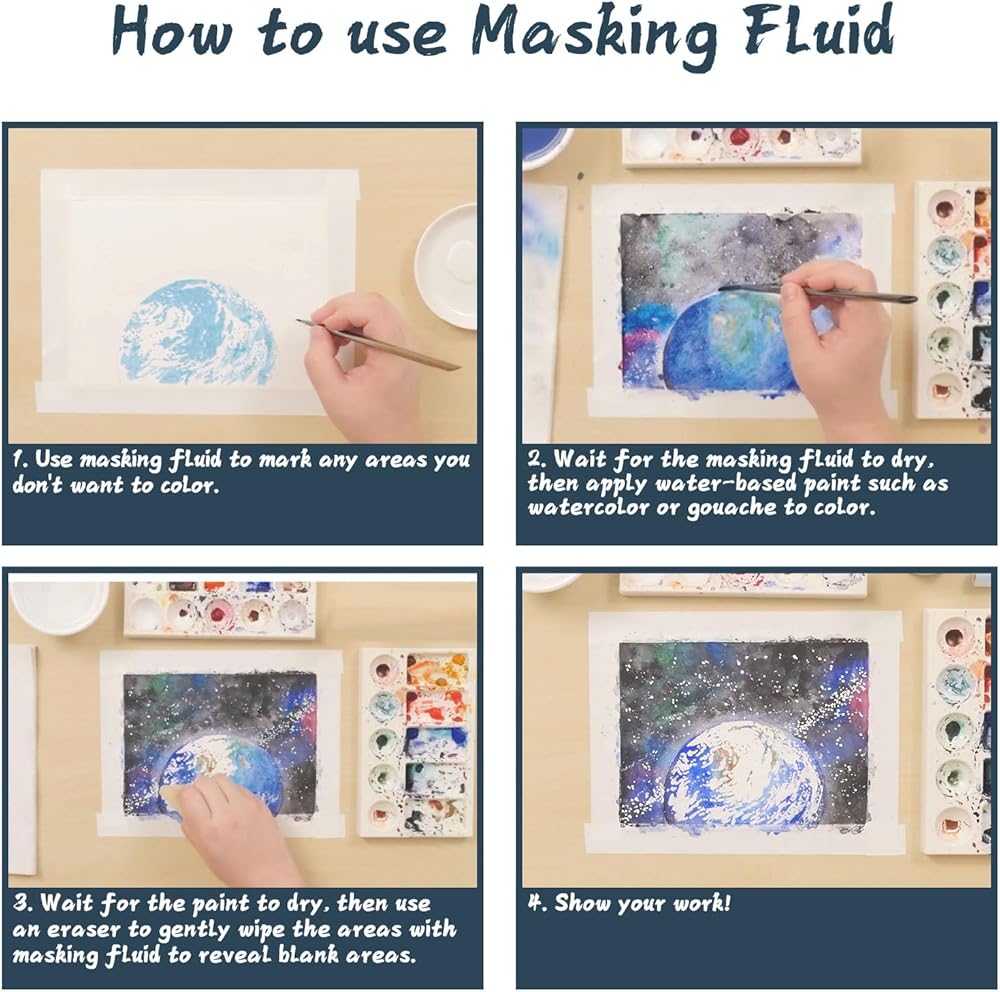 How to use Masking Fluid

1. Use masking fluid to mark any areas you don't want to color.

2. Wait for the masking fluid to dry, then apply water-based paint such as watercolor or gouache to color.

3. Wait for the paint to dry, then use an eraser to gently wipe the areas with masking fluid to reveal blank areas.

4. Show your work!