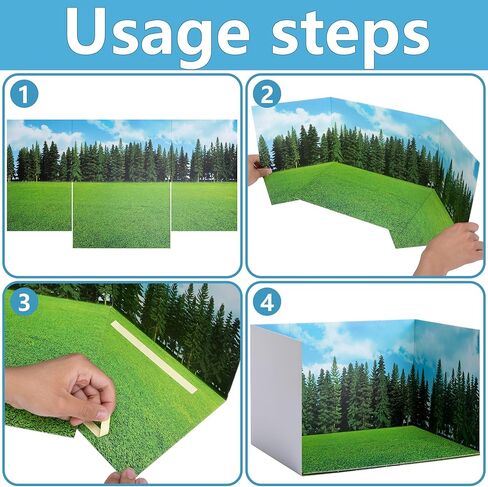 Usage steps

1

2

3

4