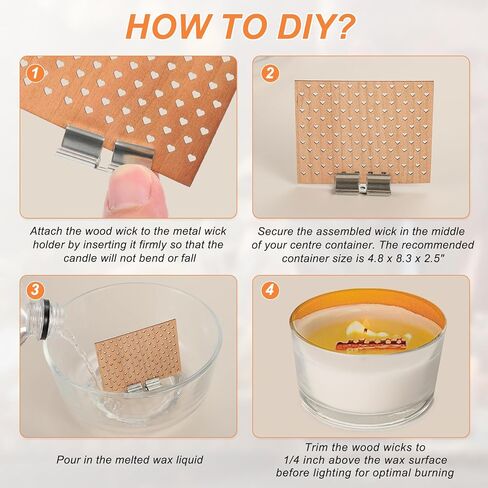 HOW TO DIY?

1

Attach the wood wick to the metal wick holder by inserting it firmly so that the candle will not bend or fall

2

Secure the assembled wick in the middle of your centre container. The recommended container size is 4.8 x 8.3 x 2.5"

3

Pour in the melted wax liquid

4

Trim the wood wicks to 1/4 inch above the wax surface before lighting for optimal burning