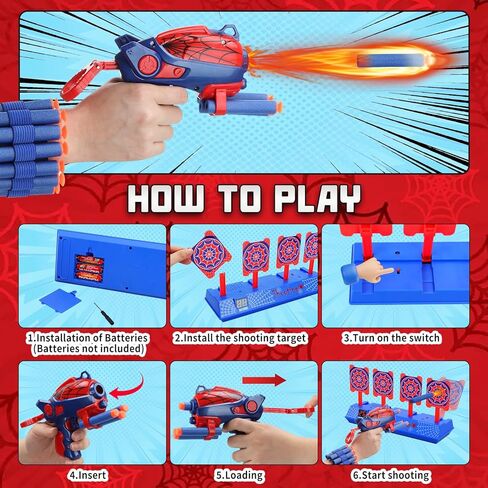 HOW TO PLAY

1.Installation of Batteries (Batteries not included)

2.Install the shooting target

3.Turn on the switch

4.Insert

5.Loading

6.Start shooting