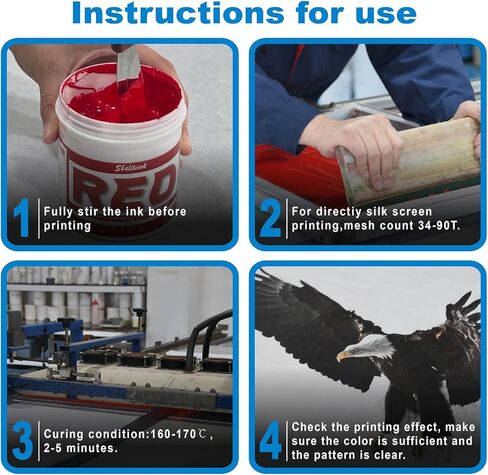 Instructions for use

Skoliteink
RED

1 Fully stir the ink before printing

2 For directiy silk screen printing,mesh count 34-90T.

3 Curing condition:160-170℃, 2-5 minutes.

4 Check the printing effect, make sure the color is sufficient and the pattern is clear.