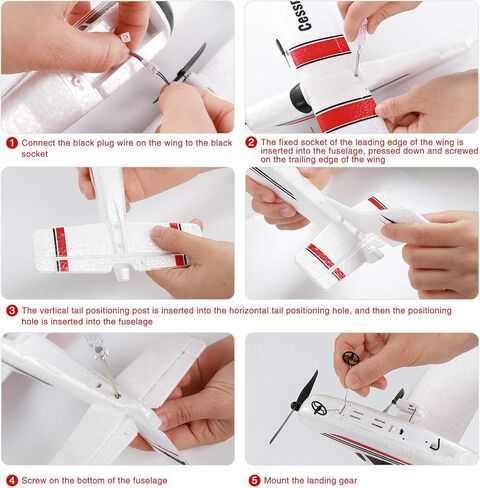 Cessn

1 Connect the black plug wire on the wing to the black socket

2 The fixed socket of the leading edge of the wing is inserted into the fuselage, pressed down and screwed on the trailing edge of the wing

3 The vertical tail positioning post is inserted into the horizontal tail positioning hole, and then the positioning hole is inserted into the fuselage

4 Screw on the bottom of the fuselage

5 Mount the landing gear