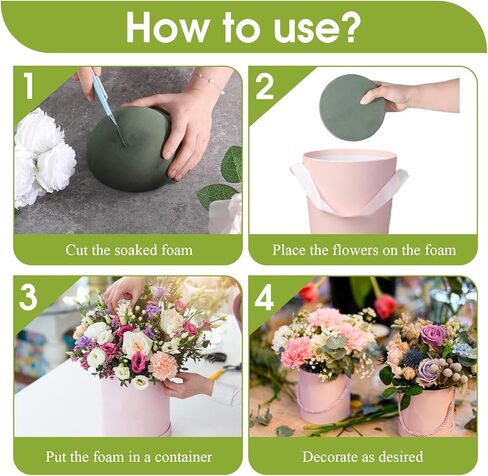 How to use?

1

Cut the soaked foam

2

Place the flowers on the foam

3

Put the foam in a container

4

Decorate as desired