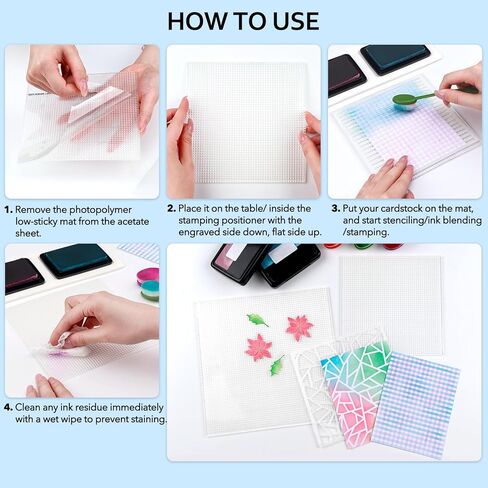 HOW TO USE

1. Remove the photopolymer low-sticky mat from the acetate sheet.

2. Place it on the table/ inside the stamping positioner with the engraved side down, flat side up.

3. Put your cardstock on the mat, and start stenciling/ink blending /stamping.

4. Clean any ink residue immediately with a wet wipe to prevent staining.