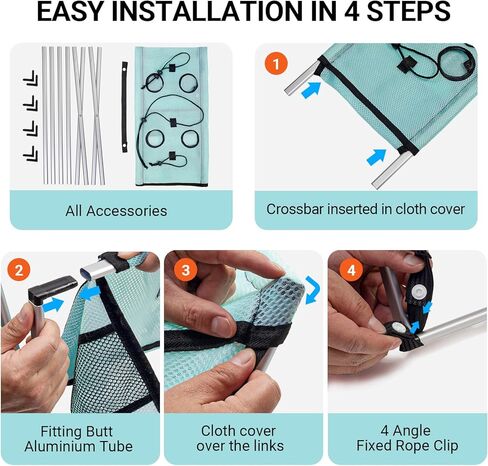 EASY INSTALLATION IN 4 STEPS

All Accessories

1

Crossbar inserted in cloth cover

2

Fitting Butt Aluminium Tube

3

Cloth cover over the links

4

4 Angle Fixed Rope Clip