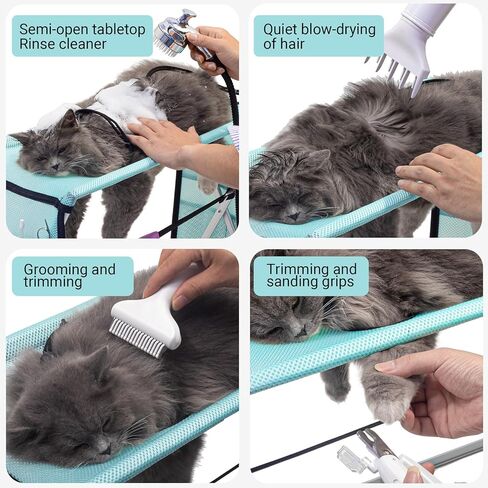 Semi-open tabletop
Rinse cleaner

Quiet blow-drying
of hair

Grooming and
trimming

Trimming and
sanding grips