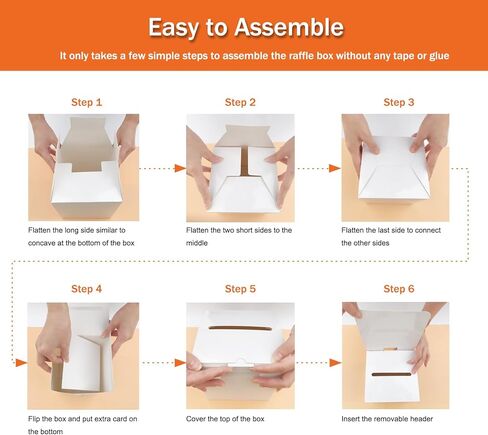 Easy to Assemble

It only takes a few simple steps to assemble the raffle box without any tape or glue

Step 1

Flatten the long side similar to concave at the bottom of the box

Step 2

Flatten the two short sides to the middle

Step 3

Flatten the last side to connect the other sides

Step 4

Flip the box and put extra card on the bottom

Step 5

Cover the top of the box

Step 6

Insert the removable header