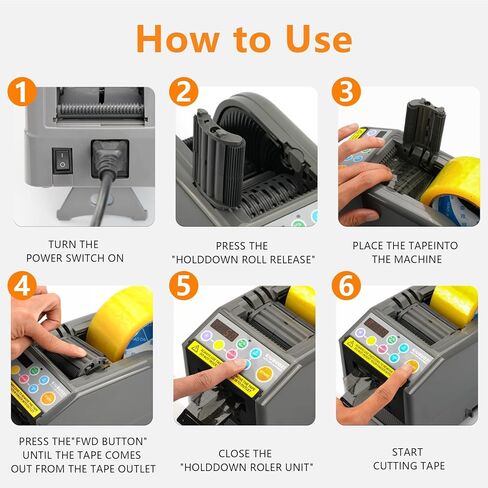 How to Use

1

TURN THE POWER SWITCH ON

2

PRESS THE "HOLDDOWN ROLL RELEASE"

3

PLACE THE TAPEINTO THE MACHINE

4

PRESS THE"FWD BUTTON" UNTIL THE TAPE COMES OUT FROM THE TAPE OUTLET

5

CLOSE THE "HOLDDOWN ROLER UNIT"

6

START CUTTING TAPE