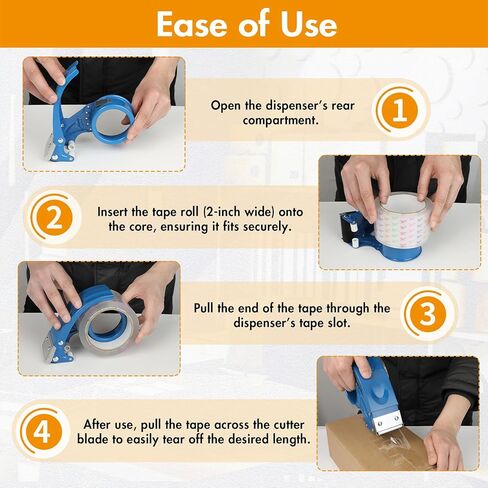 Ease of Use

Open the dispenser's rear compartment.

1

2

Insert the tape roll (2-inch wide) onto the core, ensuring it fits securely.

Pull the end of the tape through the dispenser's tape slot.

3

4

After use, pull the tape across the cutter blade to easily tear off the desired length.