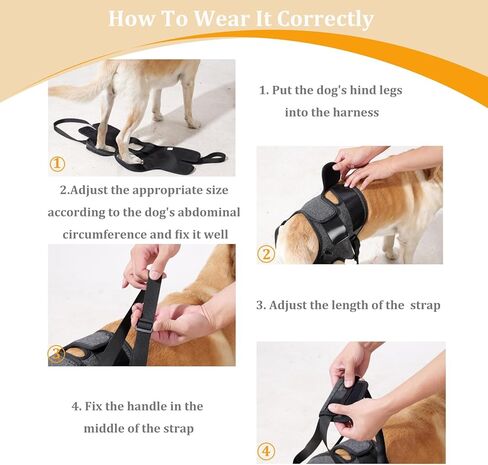 How To Wear It Correctly

①

1. Put the dog's hind legs into the harness

2.Adjust the appropriate size according to the dog's abdominal circumference and fix it well

②

③

3. Adjust the length of the strap

4. Fix the handle in the middle of the strap

④