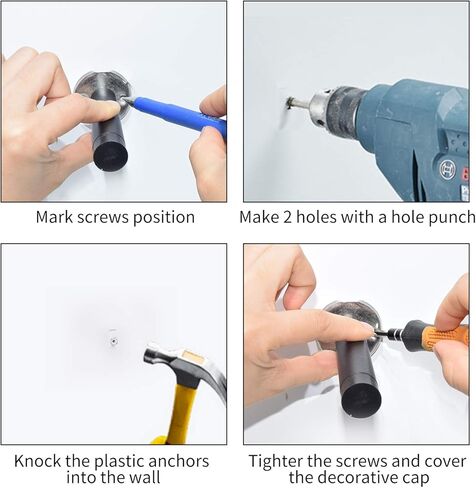 Mark screws position

Make 2 holes with a hole punch

Knock the plastic anchors into the wall

Tighter the screws and cover the decorative cap