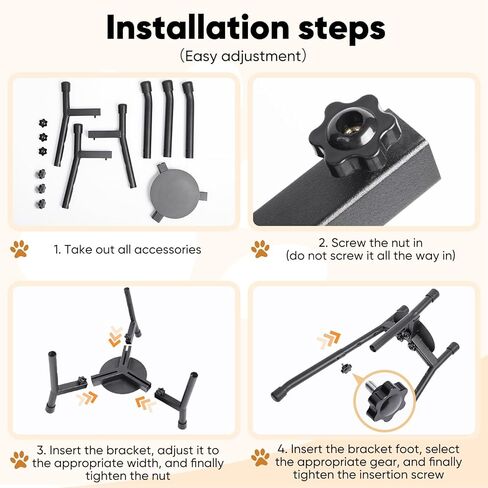 Installation steps
(Easy adjustment)

1. Take out all accessories

2. Screw the nut in
(do not screw it all the way in)

3. Insert the bracket, adjust it to the appropriate width, and finally tighten the nut

4. Insert the bracket foot, select the appropriate gear, and finally tighten the insertion screw