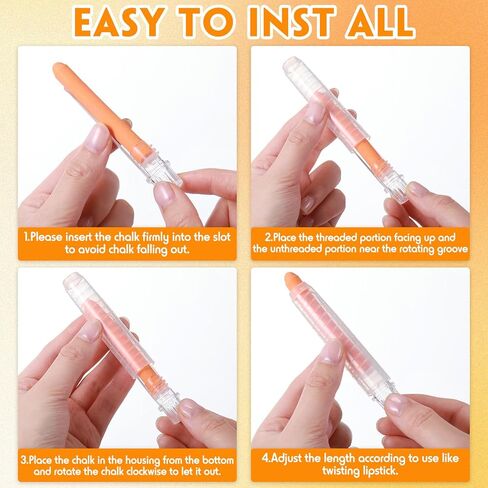 EASY TO INST ALL

1.Please insert the chalk firmly into the slot to avoid chalk falling out.

2.Place the threaded portion facing up and the unthreaded portion near the rotating groove

3.Place the chalk in the housing from the bottom and rotate the chalk clockwise to let it out.

4.Adjust the length according to use like twisting lipstick.