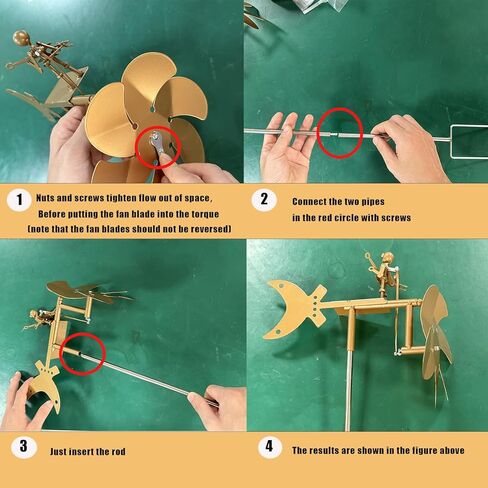 1 Nuts and screws tighten flow out of space, Before putting the fan blade into the torque (note that the fan blades should not be reversed)

2 Connect the two pipes in the red circle with screws

3 Just insert the rod

4 The results are shown in the figure above