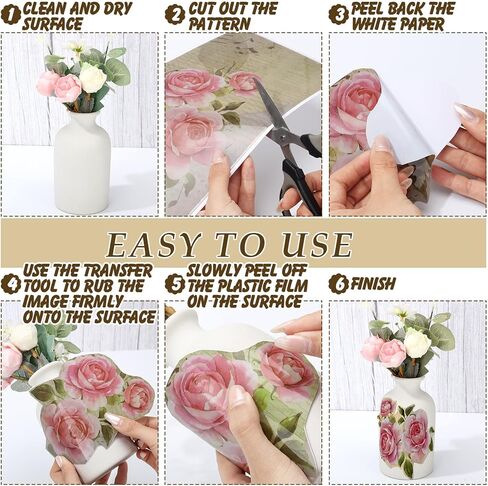 1 CLEAN AND DRY SURFACE

2 CUT OUT THE PATTERN

3 PEEL BACK THE WHITE PAPER

EASY TO USE

4 USE THE TRANSFER TOOL TO RUB THE IMAGE FIRMLY ONTO THE SURFACE

5 SLOWLY PEEL OFF THE PLASTIC FILM ON THE SURFACE

6 FINISH