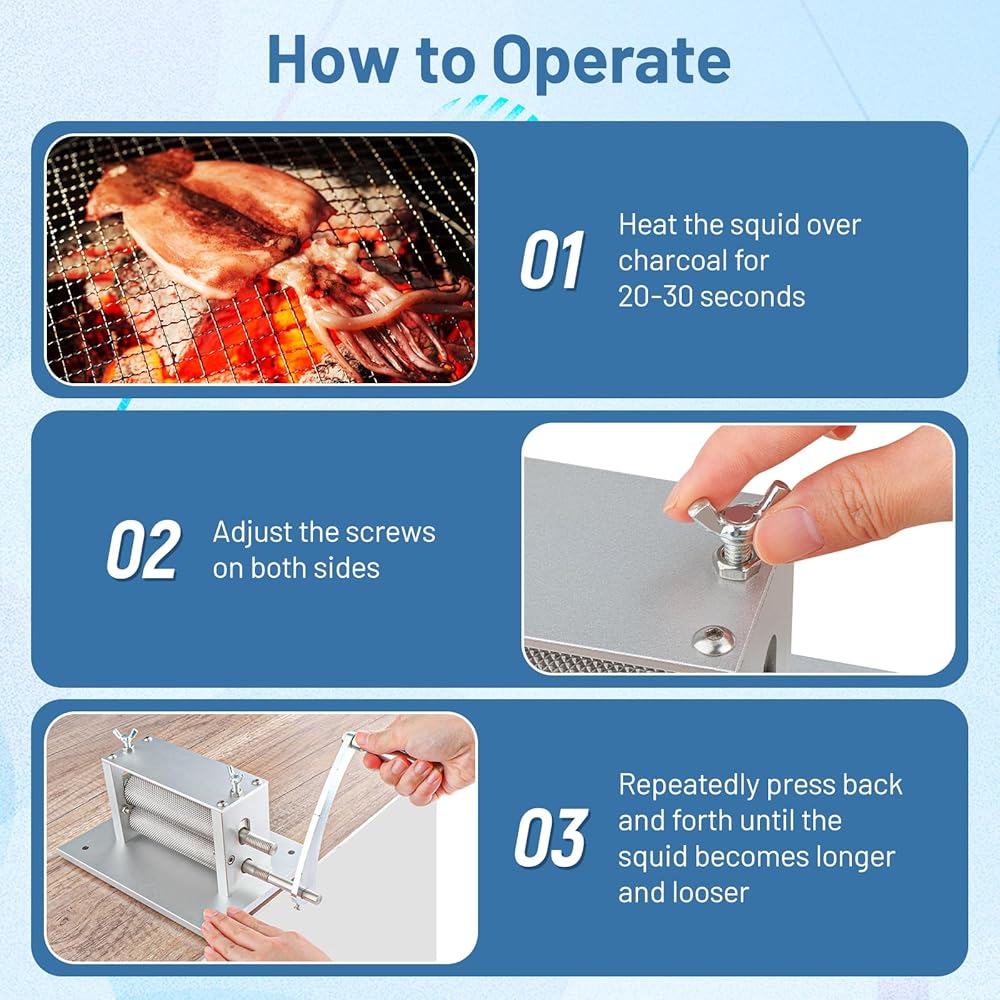 How to Operate

01

Heat the squid over charcoal for 20-30 seconds

02

Adjust the screws on both sides

03

Repeatedly press back and forth until the squid becomes longer and looser