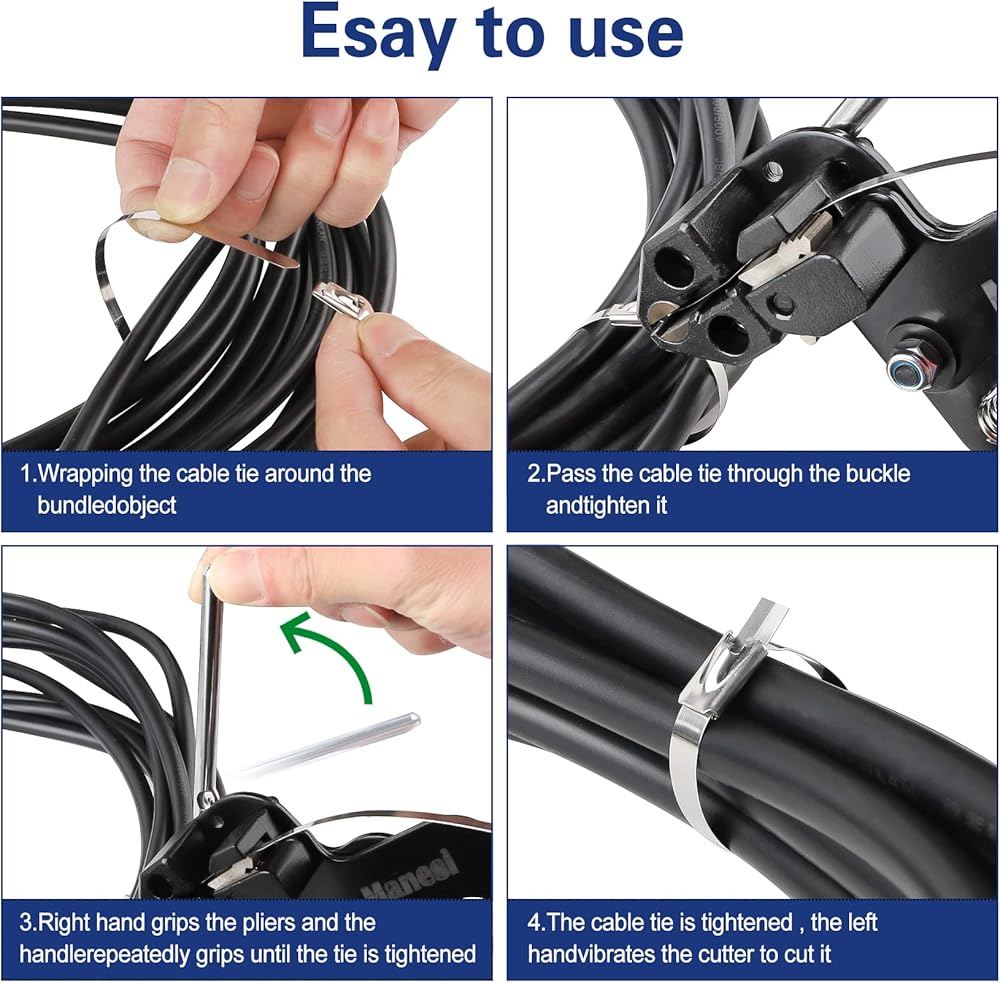 Esay to use

1.Wrapping the cable tie around the bundledobject

2.Pass the cable tie through the buckle andtighten it

Hanesi

3.Right hand grips the pliers and the handlerepeatedly grips until the tie is tightened

4.The cable tie is tightened , the left handvibrates the cutter to cut it