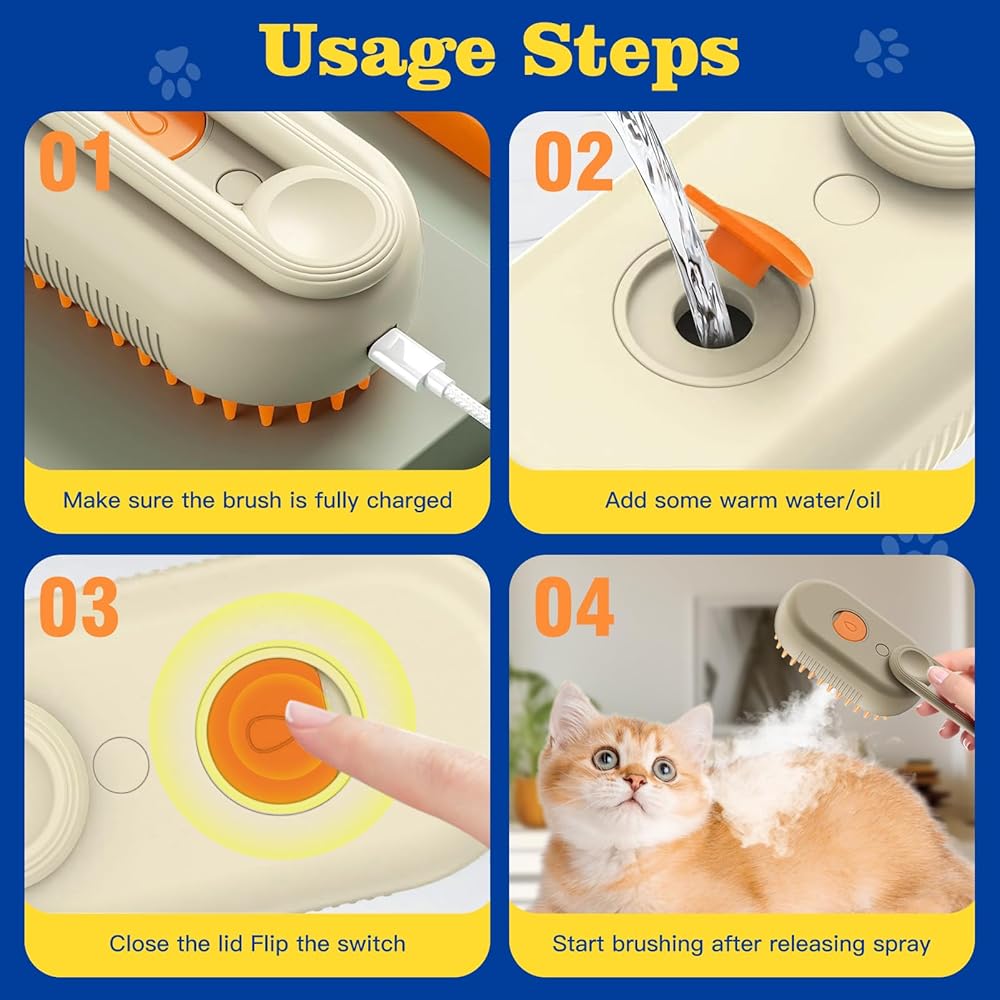 Usage Steps

01

Make sure the brush is fully charged

02

Add some warm water/oil

03

Close the lid Flip the switch

04

Start brushing after releasing spray