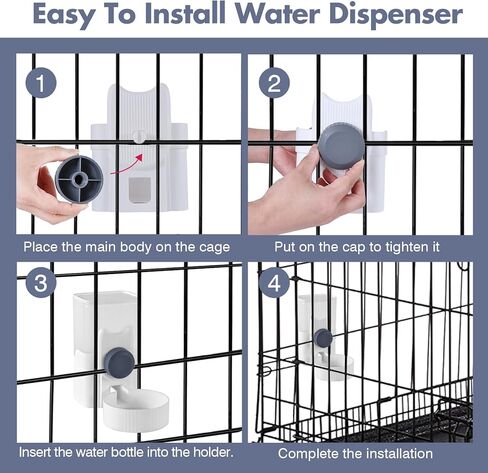 Easy To Install Water Dispenser

1

Place the main body on the cage

2

Put on the cap to tighten it

3

Insert the water bottle into the holder.

4

Complete the installation