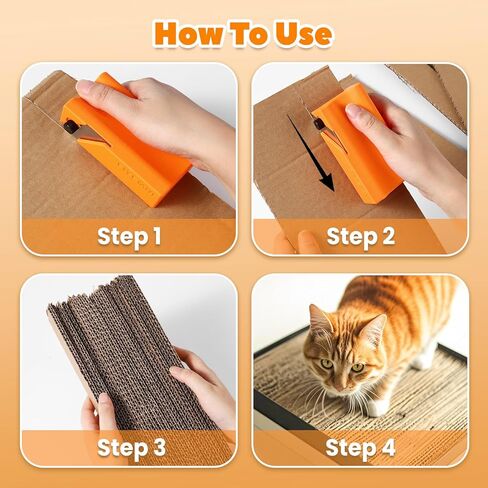 How To Use

Step 1

Step 2

Step 3

Step 4