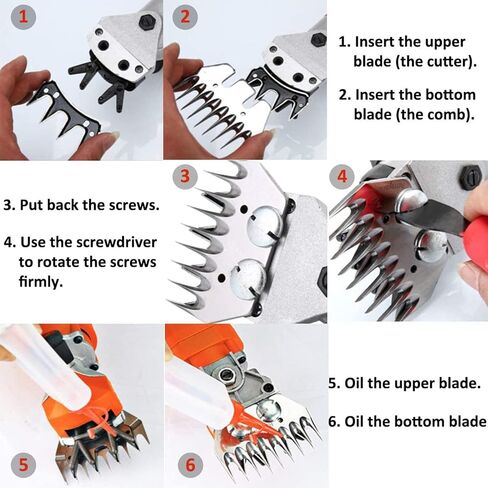 1

2

1. Insert the upper blade (the cutter).

2. Insert the bottom blade (the comb).

3. Put back the screws.

4. Use the screwdriver to rotate the screws firmly.

3

4

5. Oil the upper blade.

6. Oil the bottom blade

5

6