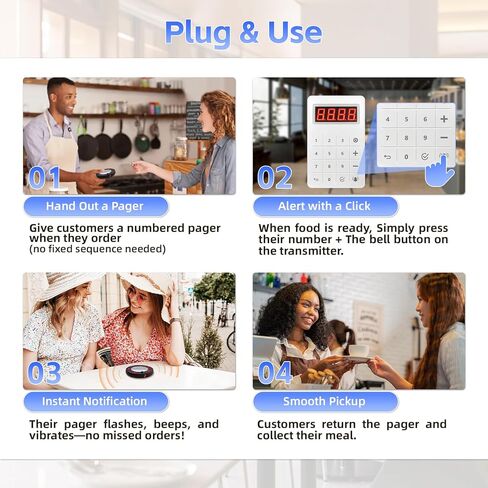 Plug & Use

01

Hand Out a Pager

Give customers a numbered pager when they order
(no fixed sequence needed)

8.8.8.8

4 5 6 +
7 8 9 −
0

02

Alert with a Click

When food is ready, Simply press their number + The bell button on the transmitter.

03

Instant Notification

Their pager flashes, beeps, and vibrates—no missed orders!

04

Smooth Pickup

Customers return the pager and collect their meal.