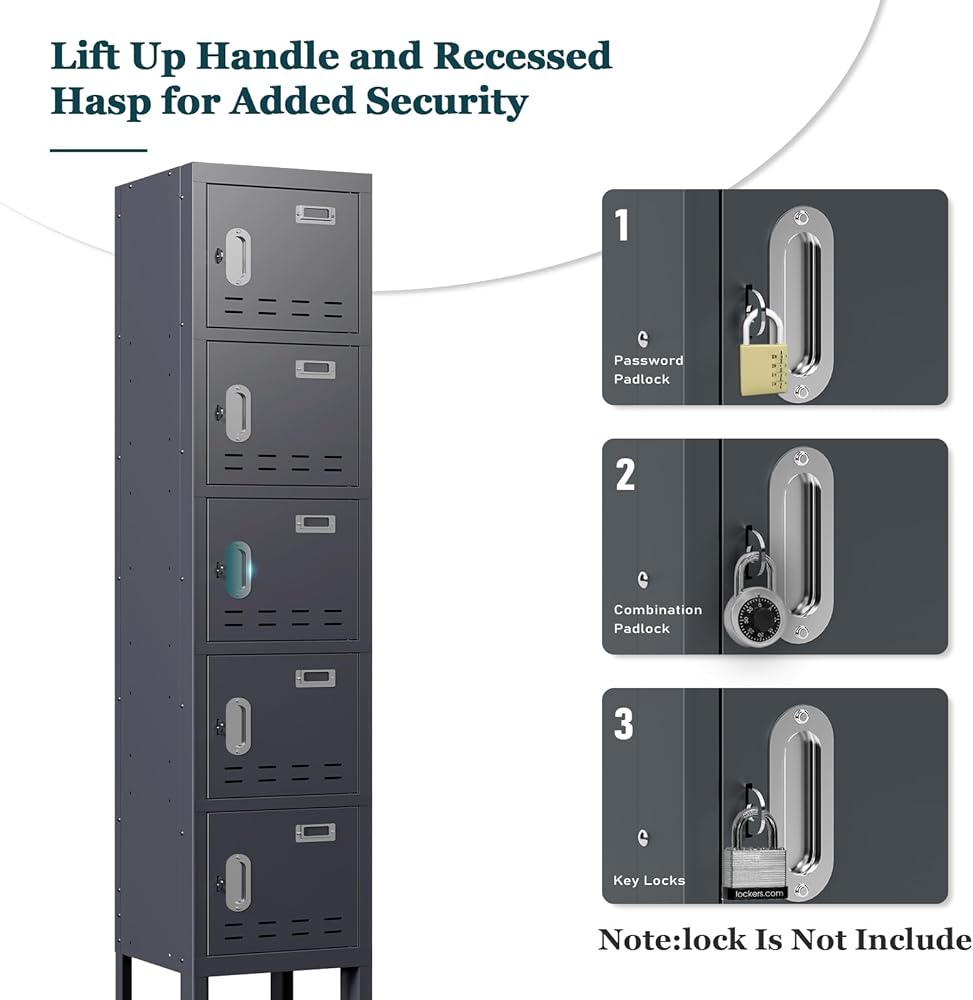 Lift Up Handle and Recessed Hasp for Added Security

1

Password Padlock

2

Combination Padlock

3

Key Locks

lockers.com

Note:lock Is Not Include