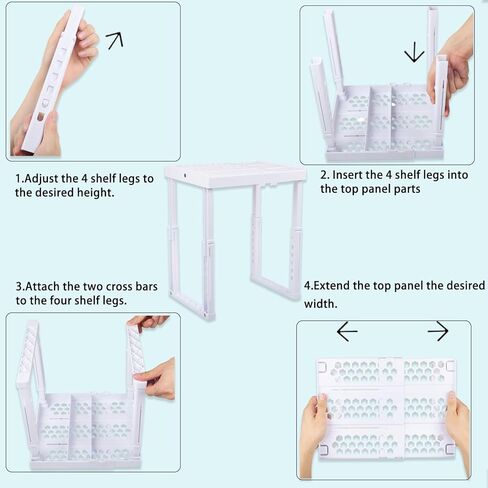 1.Adjust the 4 shelf legs to the desired height.

2. Insert the 4 shelf legs into the top panel parts

3.Attach the two cross bars to the four shelf legs.

4.Extend the top panel the desired width.