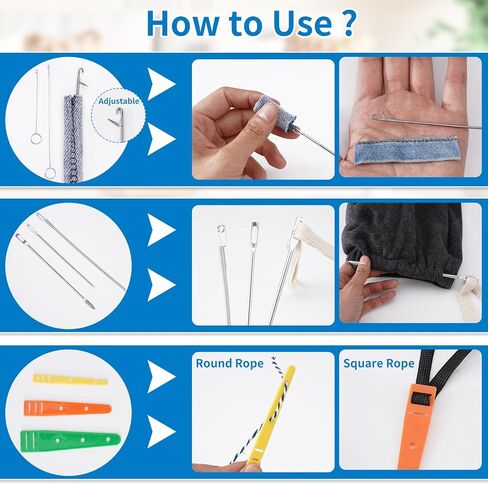 How to Use ?

Adjustable

Round Rope

Square Rope