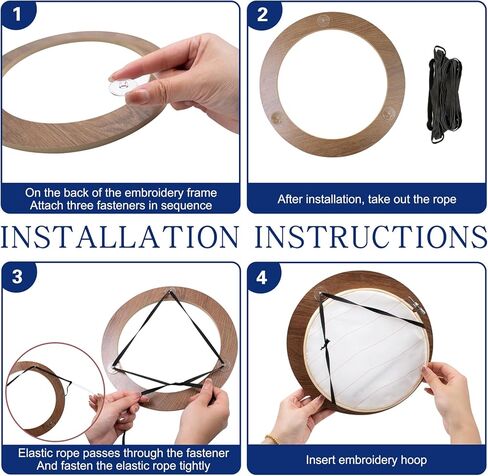 1

On the back of the embroidery frame
Attach three fasteners in sequence

2

After installation, take out the rope

INSTALLATION INSTRUCTIONS

3

Elastic rope passes through the fastener
And fasten the elastic rope tightly

4

Insert embroidery hoop